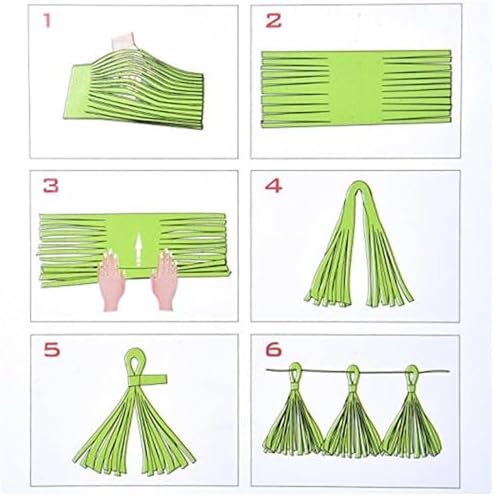 1

2

3

4

5

6