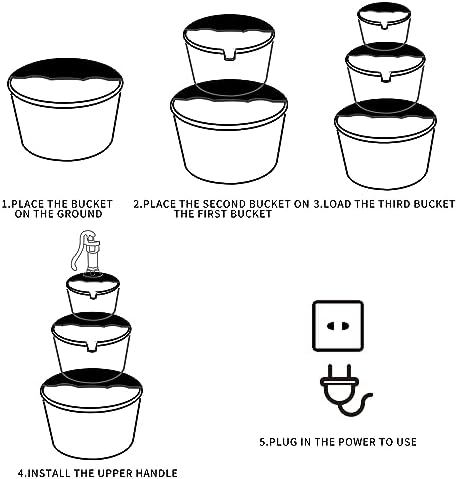 1.PLACE THE BUCKET ON THE GROUND

2.PLACE THE SECOND BUCKET ON THE FIRST BUCKET

3.LOAD THE THIRD BUCKET

4.INSTALL THE UPPER HANDLE

5.PLUG IN THE POWER TO USE