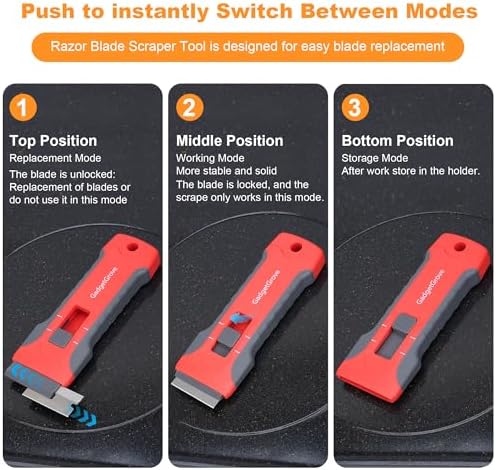 Push to instantly Switch Between Modes

Razor Blade Scraper Tool is designed for easy blade replacement

1

Top Position
Replacement Mode
The blade is unlocked: Replacement of blades or do not use it in this mode

GadgetGrove

2

Middle Position
Working Mode
More stable and solid
The blade is locked, and the scrape only works in this mode.

GadgetGrove

3

Bottom Position
Storage Mode
After work store in the holder.

GadgetGrove