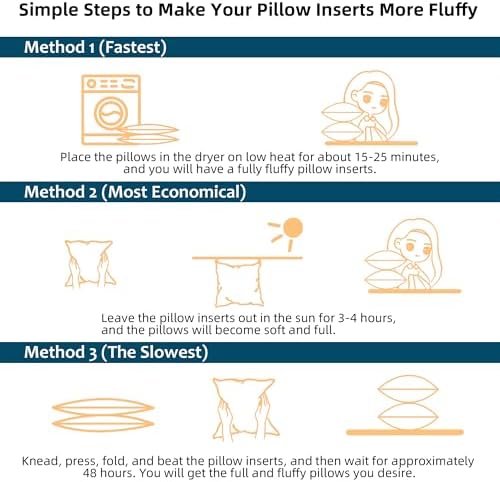 Simple Steps to Make Your Pillow Inserts More Fluffy

Method 1 (Fastest)

Place the pillows in the dryer on low heat for about 15-25 minutes, and you will have a fully fluffy pillow inserts.

Method 2 (Most Economical)

Leave the pillow inserts out in the sun for 3-4 hours, and the pillows will become soft and full.

Method 3 (The Slowest)

Knead, press, fold, and beat the pillow inserts, and then wait for approximately 48 hours. You will get the full and fluffy pillows you desire.