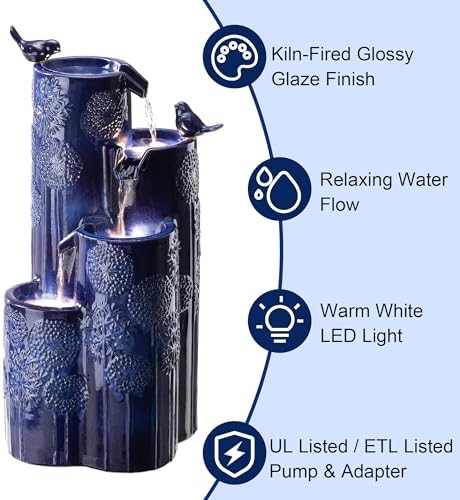 Kiln-Fired Glossy Glaze Finish

Relaxing Water Flow

Warm White LED Light

UL Listed / ETL Listed Pump & Adapter