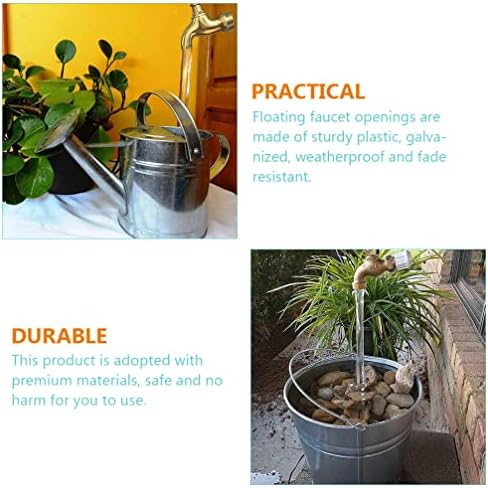 PRACTICAL
Floating faucet openings are made of sturdy plastic, galvanized, weatherproof and fade resistant.

DURABLE
This product is adopted with premium materials, safe and no harm for you to use.