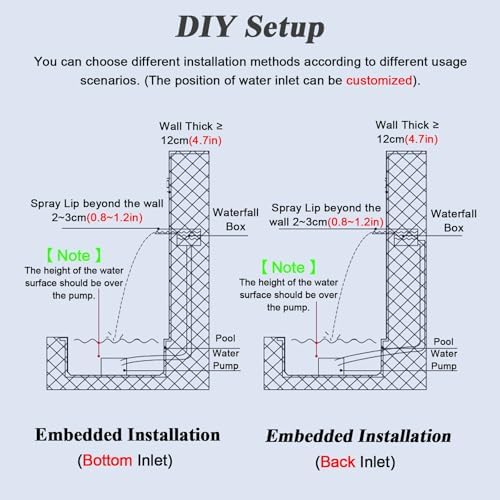 DIY Setup

You can choose different installation methods according to different usage scenarios. (The position of water inlet can be customized).

Wall Thick ≥ 12cm(4.7in)

Spray Lip beyond the wall 2~3cm(0.8~1.2in)

Waterfall Box

【 Note 】
The height of the water surface should be over the pump.

Pool

Water Pump

Embedded Installation
(Bottom Inlet)

Wall Thick ≥ 12cm(4.7in)

Spray Lip beyond the wall 2~3cm(0.8~1.2in)

Waterfall Box

【 Note 】
The height of the water surface should be over the pump.

Pool

Water Pump

Embedded Installation
(Back Inlet)