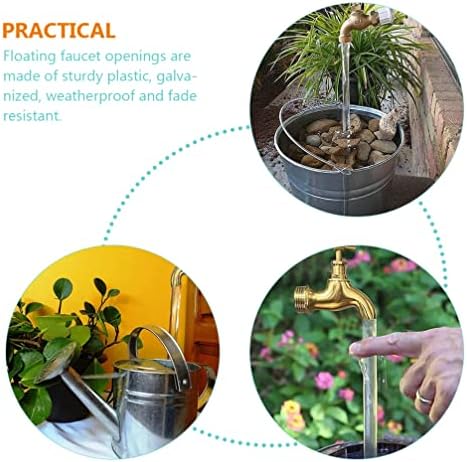 PRACTICAL

Floating faucet openings are made of sturdy plastic, galvanized, weatherproof and fade resistant.