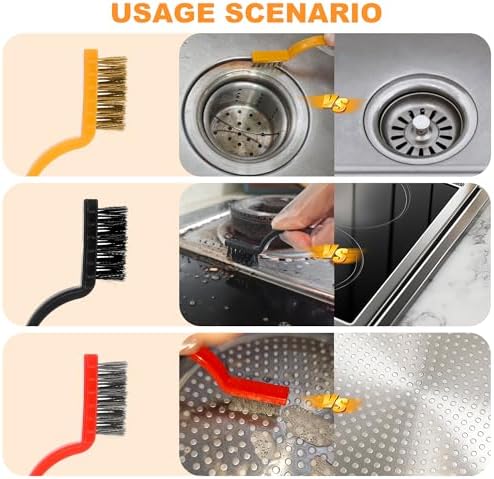 USAGE SCENARIO

VS

VS

VS