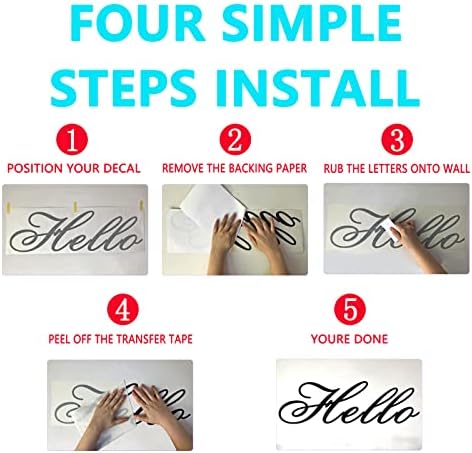 FOUR SIMPLE STEPS INSTALL

1
POSITION YOUR DECAL

Hello

2
REMOVE THE BACKING PAPER

3
RUB THE LETTERS ONTO WALL

4
PEEL OFF THE TRANSFER TAPE

5
YOURE DONE

Hello