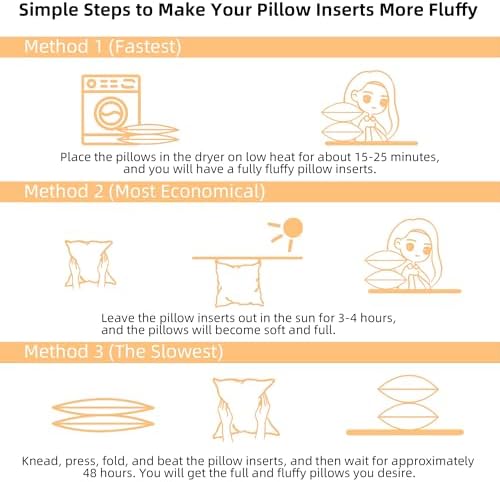 Simple Steps to Make Your Pillow Inserts More Fluffy

Method 1 (Fastest)

Place the pillows in the dryer on low heat for about 15-25 minutes, and you will have a fully fluffy pillow inserts.

Method 2 (Most Economical)

Leave the pillow inserts out in the sun for 3-4 hours, and the pillows will become soft and full.

Method 3 (The Slowest)

Knead, press, fold, and beat the pillow inserts, and then wait for approximately 48 hours. You will get the full and fluffy pillows you desire.