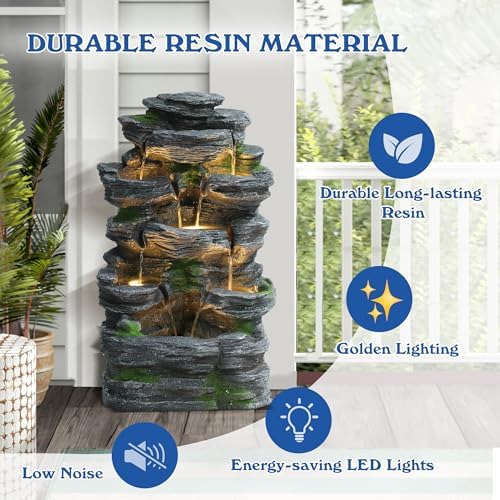 DURABLE RESIN MATERIAL

Durable Long-lasting Resin

Golden Lighting

Energy-saving LED Lights

Low Noise