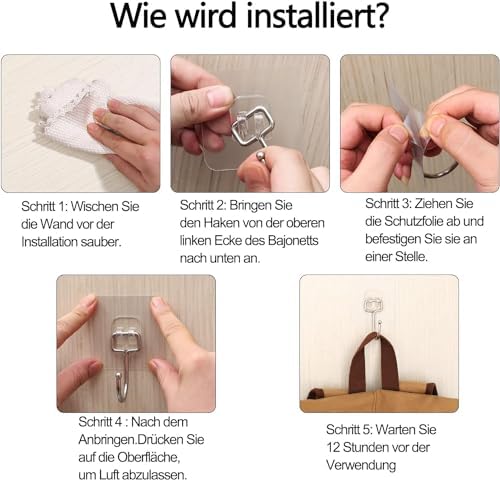 Wie wird installiert?

Schritt 1: Wischen Sie die Wand vor der Installation sauber.

Schritt 2: Bringen Sie den Haken von der oberen linken Ecke des Bajonetts nach unten an.

Schritt 3: Ziehen Sie die Schutzfolie ab und befestigen Sie sie an einer Stelle.

Schritt 4 : Nach dem Anbringen.Drücken Sie auf die Oberfläche, um Luft abzulassen.

Schritt 5: Warten Sie 12 Stunden vor der Verwendung