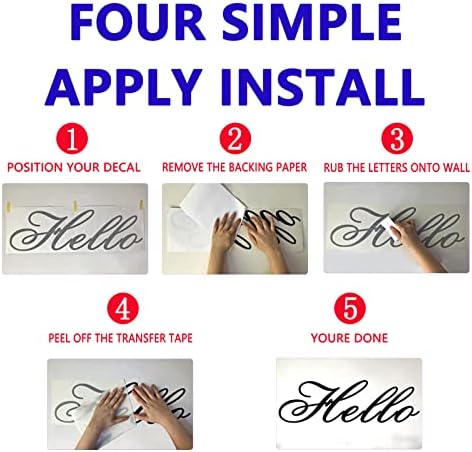 FOUR SIMPLE APPLY INSTALL

1
POSITION YOUR DECAL

Hello

2
REMOVE THE BACKING PAPER

3
RUB THE LETTERS ONTO WALL

4
PEEL OFF THE TRANSFER TAPE

5
YOURE DONE

Hello