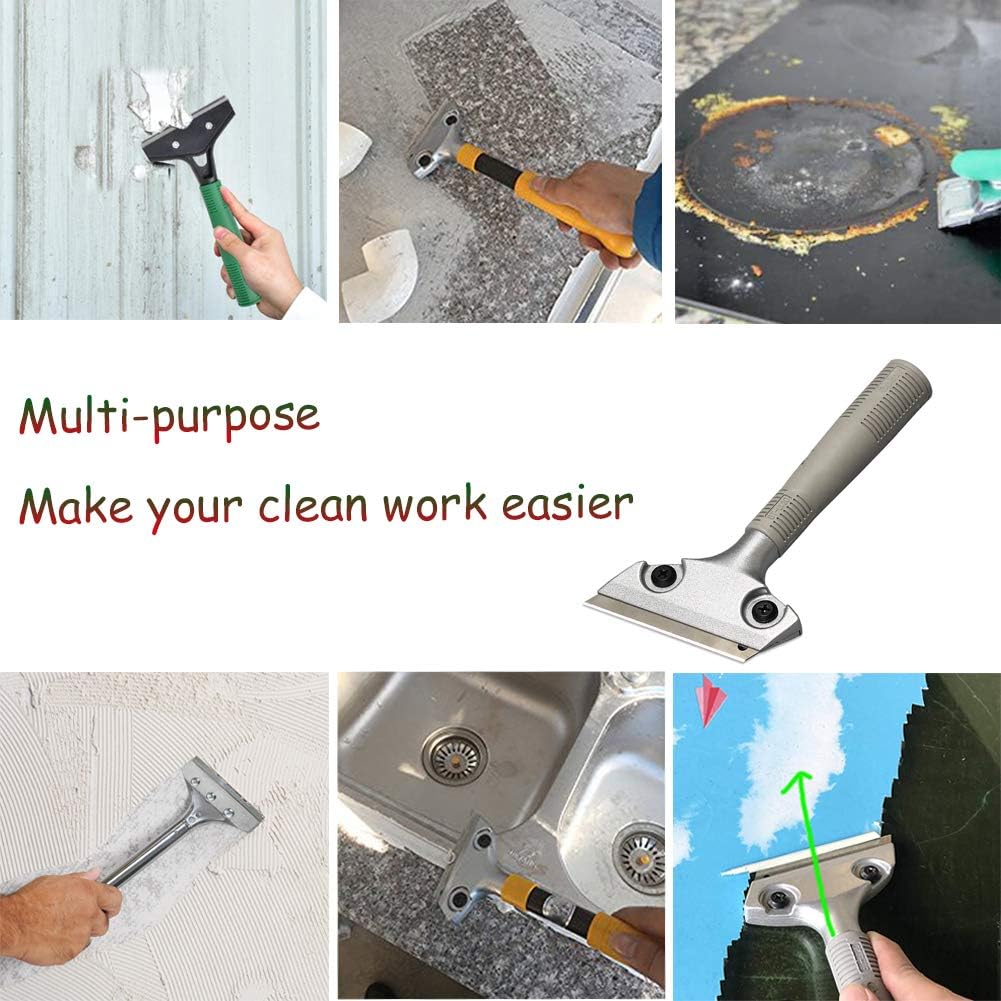 Multi-purpose

Make your clean work easier