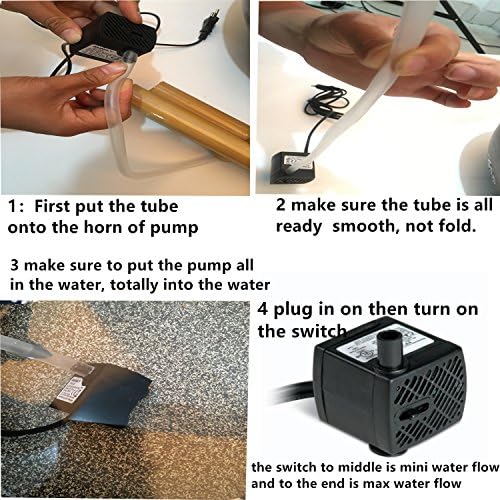 1: First put the tube onto the horn of pump

2 make sure the tube is all ready smooth, not fold.

3 make sure to put the pump all in the water, totally into the water

4 plug in on then turn on the switch

the switch to middle is mini water flow and to the end is max water flow