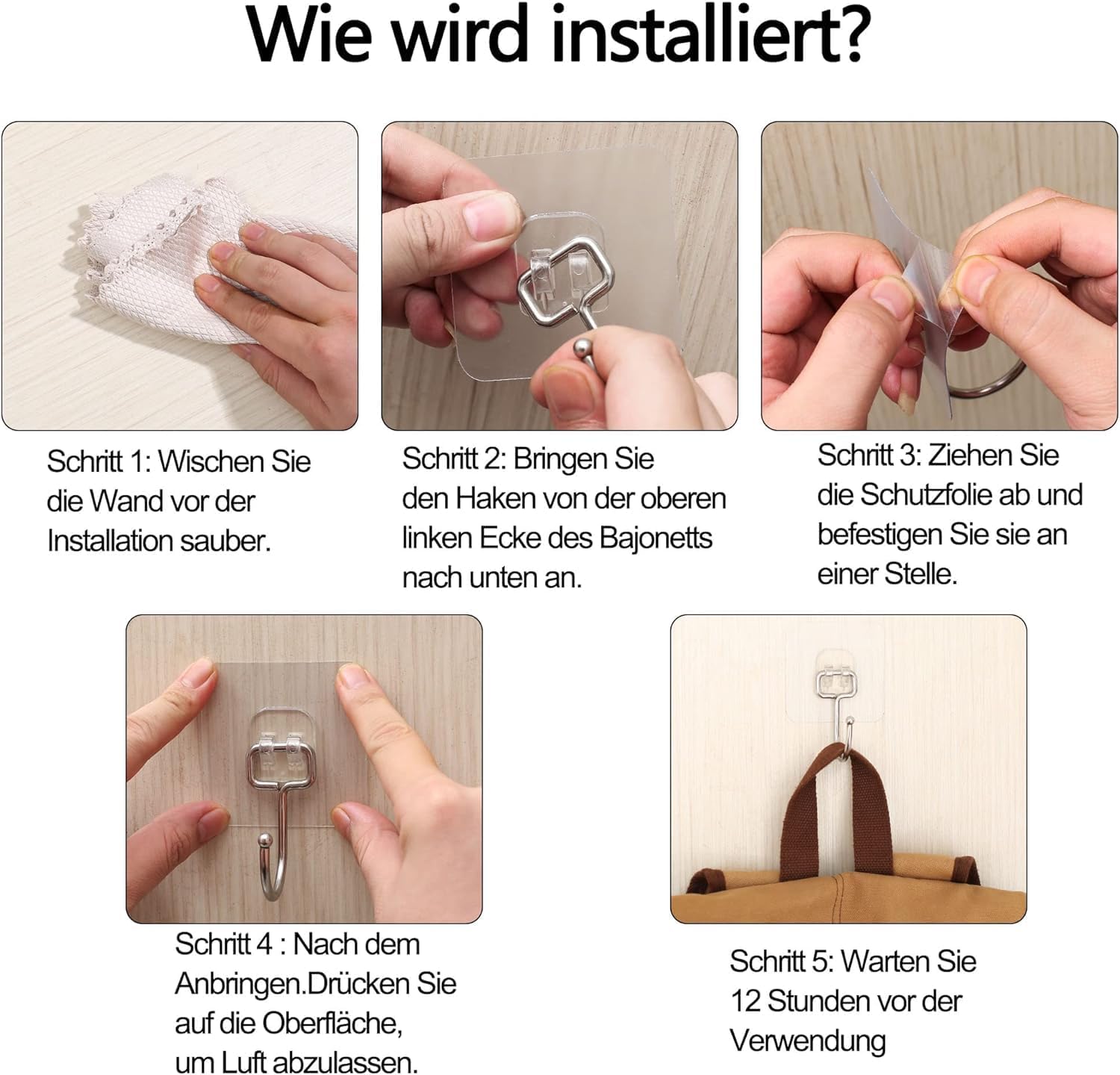 Wie wird installiert?

Schritt 1: Wischen Sie die Wand vor der Installation sauber.

Schritt 2: Bringen Sie den Haken von der oberen linken Ecke des Bajonetts nach unten an.

Schritt 3: Ziehen Sie die Schutzfolie ab und befestigen Sie sie an einer Stelle.

Schritt 4 : Nach dem Anbringen.Drücken Sie auf die Oberfläche, um Luft abzulassen.

Schritt 5: Warten Sie 12 Stunden vor der Verwendung