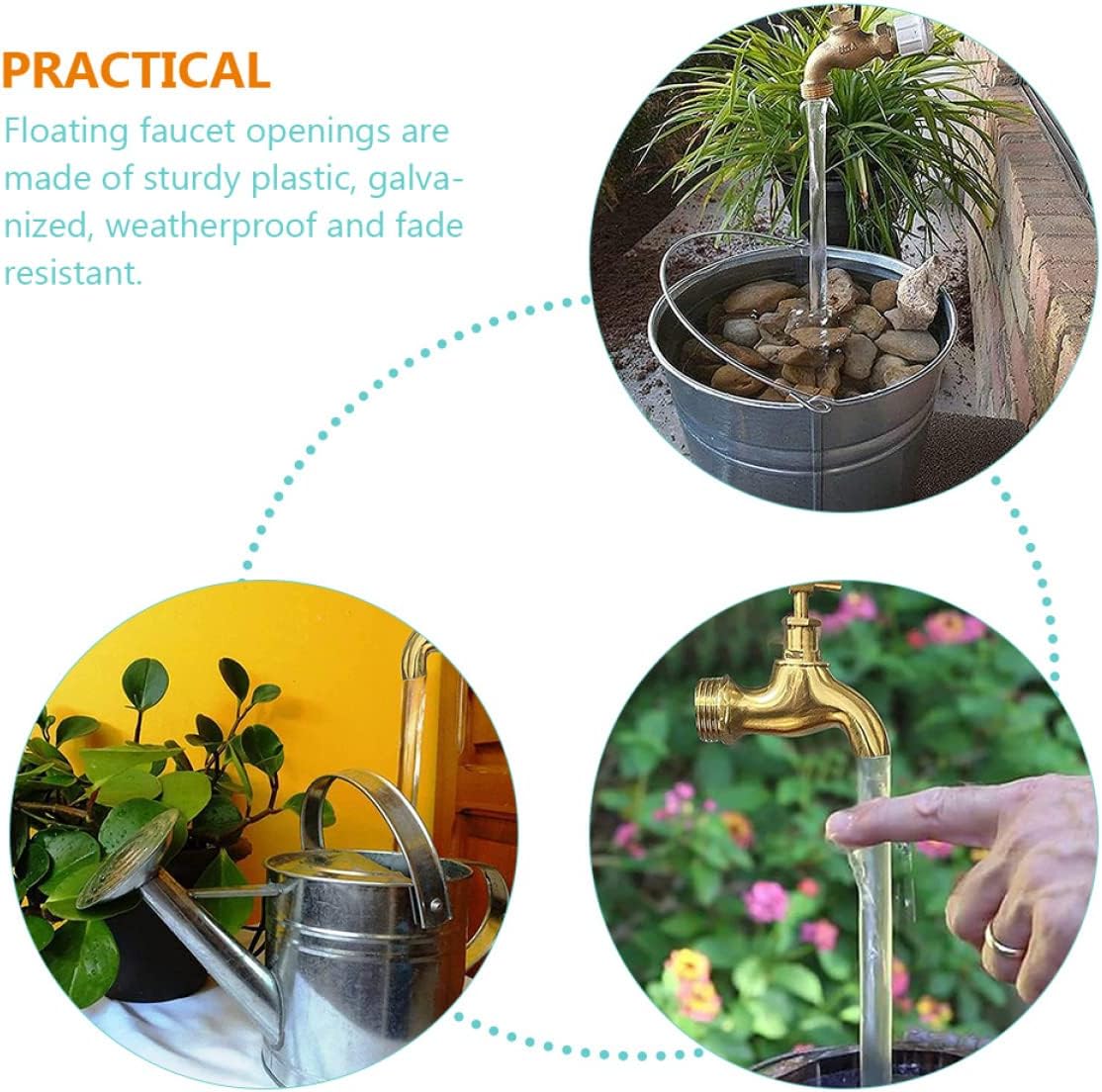 PRACTICAL

Floating faucet openings are made of sturdy plastic, galvanized, weatherproof and fade resistant.