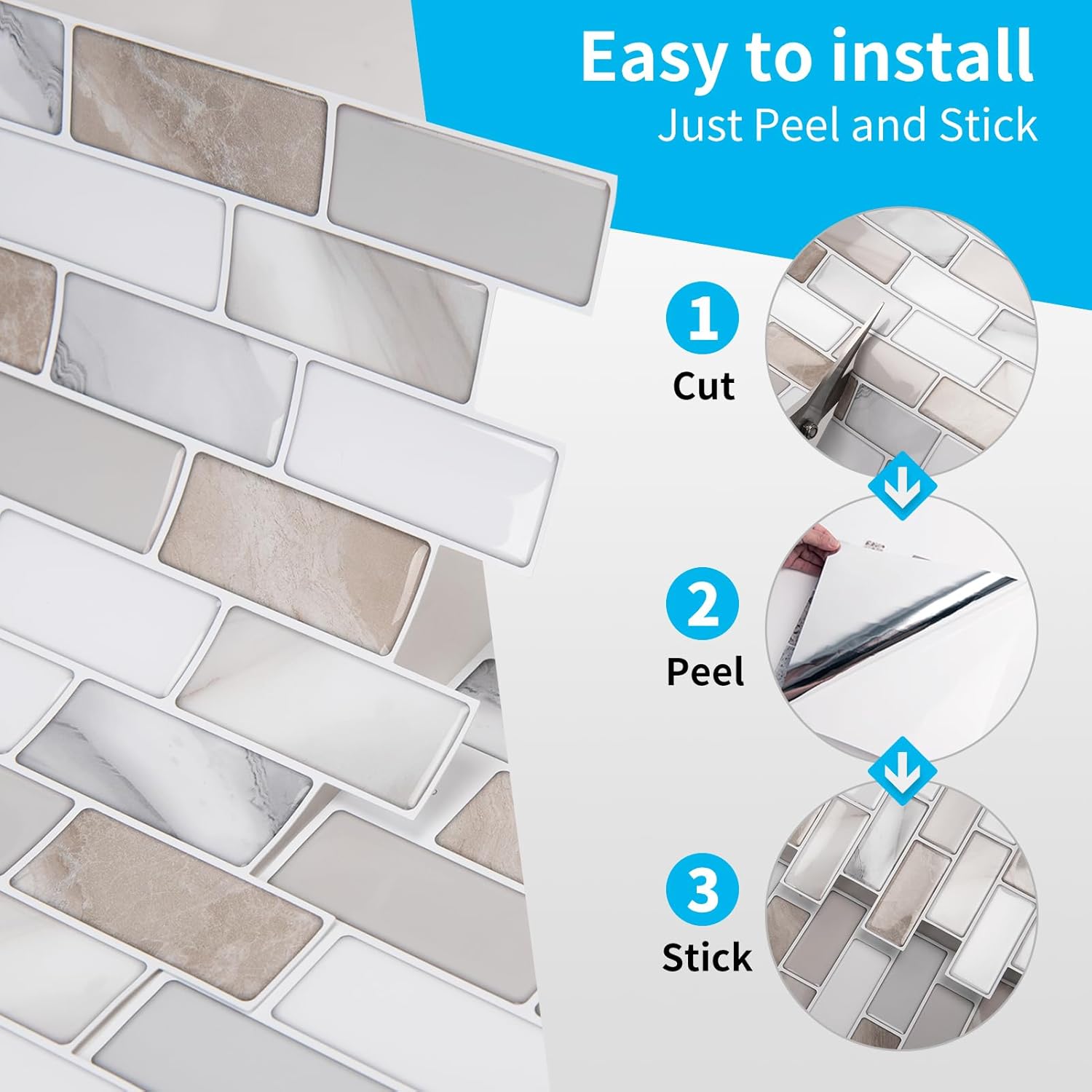 Easy to install
Just Peel and Stick

1
Cut

2
Peel

3
Stick