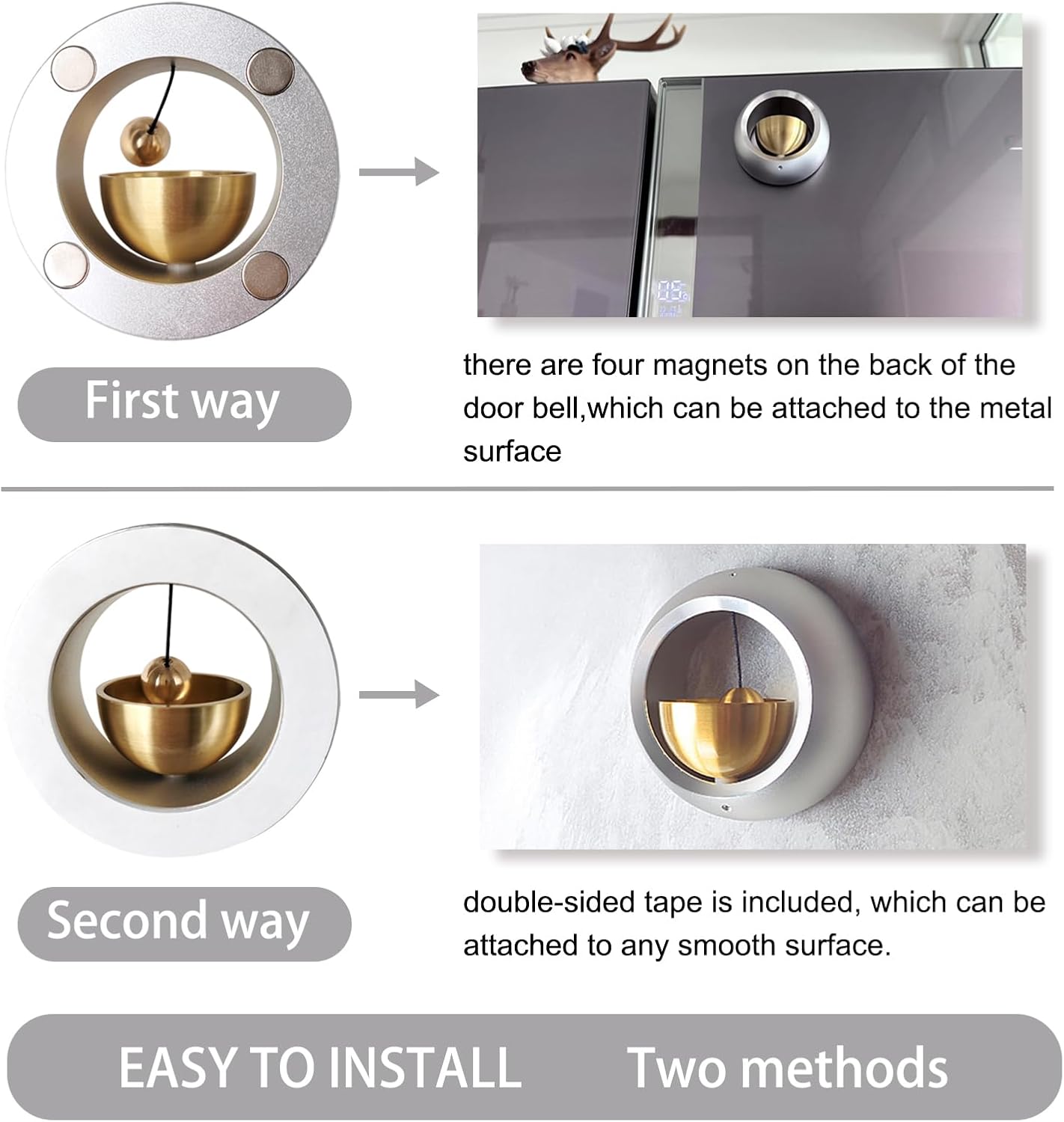 First way

there are four magnets on the back of the door bell,which can be attached to the metal surface

Second way

double-sided tape is included, which can be attached to any smooth surface.

EASY TO INSTALL Two methods