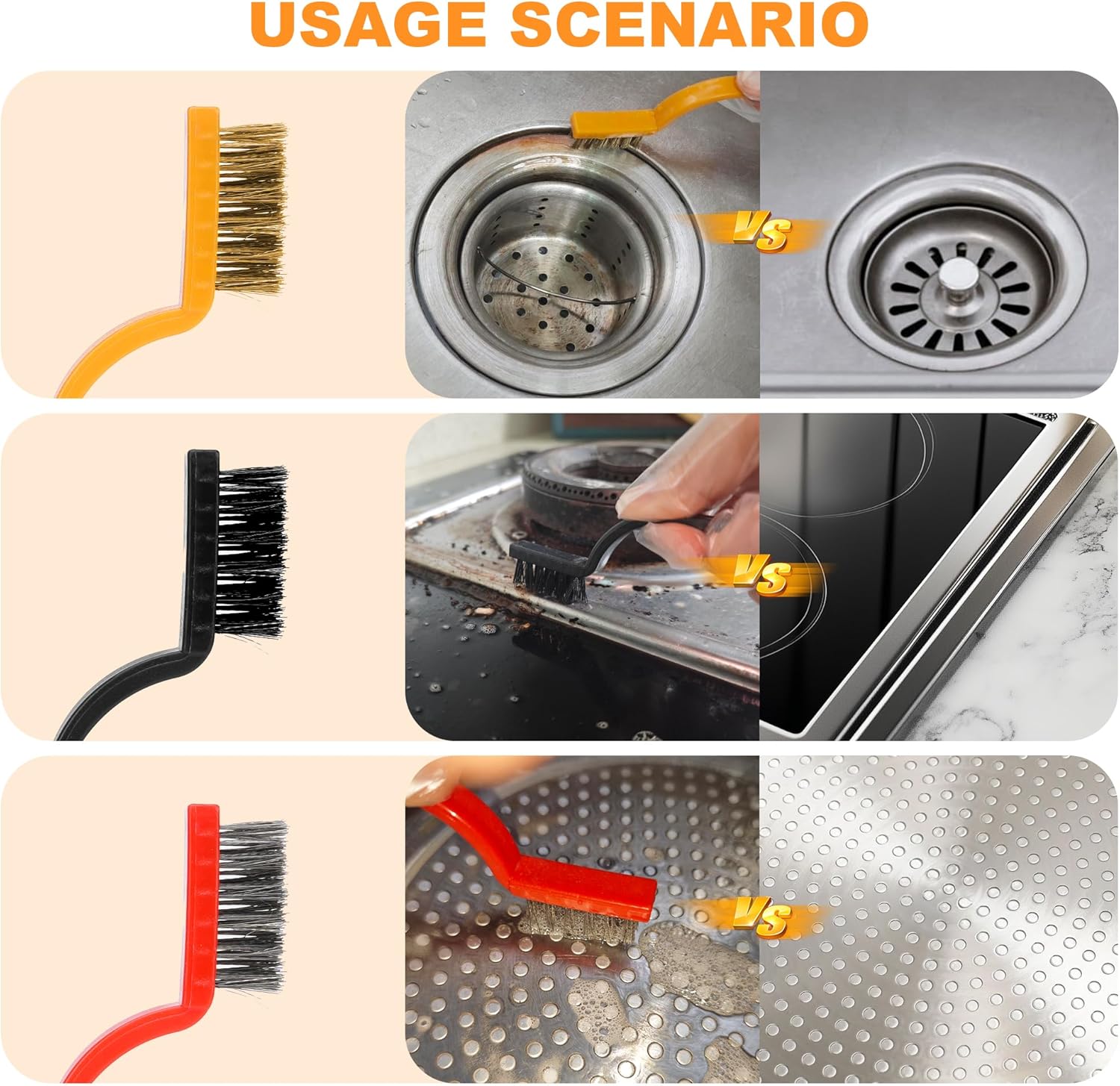 USAGE SCENARIO

VS

VS

VS