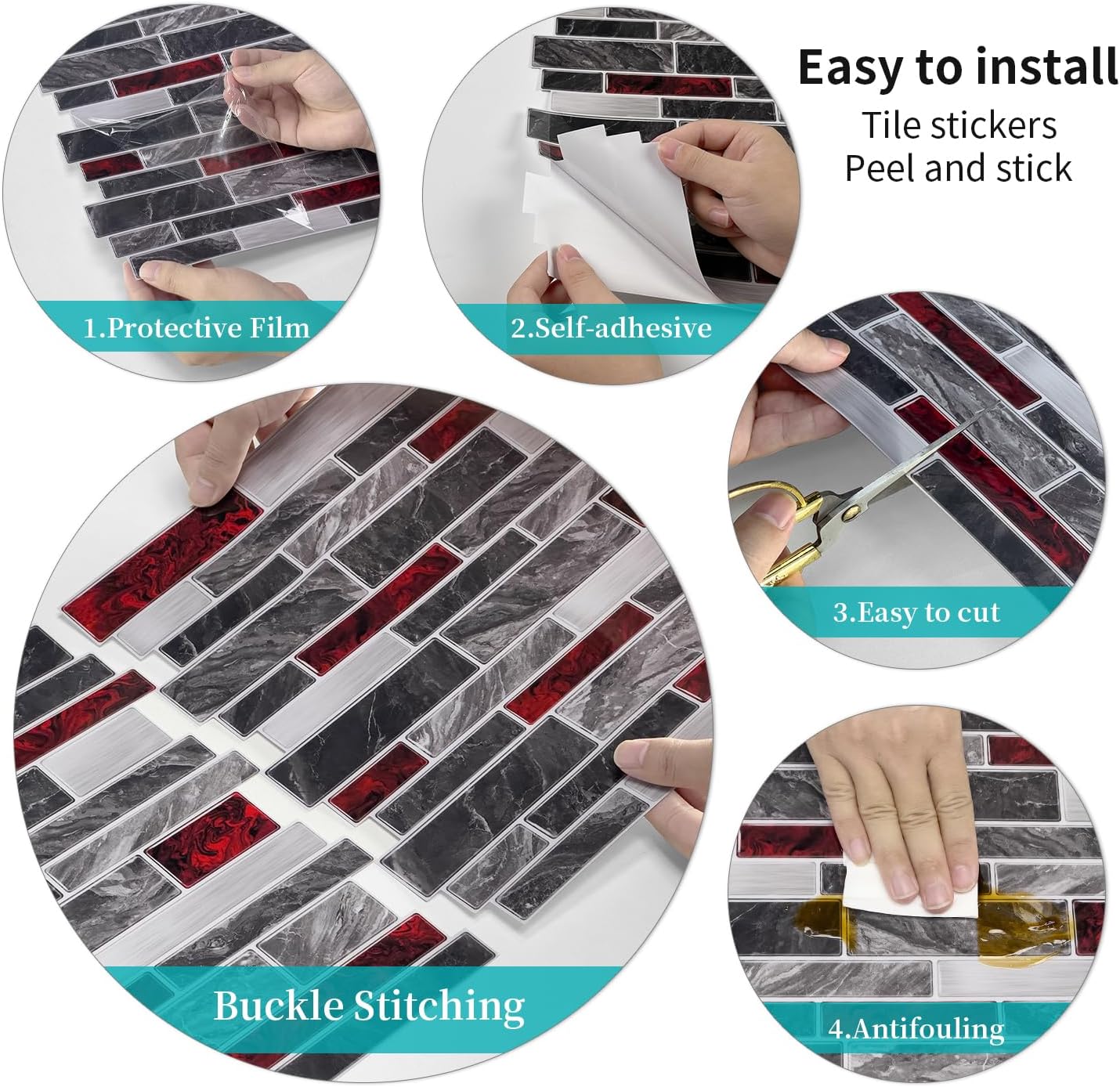 Easy to install
Tile stickers
Peel and stick

1.Protective Film

2.Self-adhesive

3.Easy to cut

Buckle Stitching

4.Antifouling