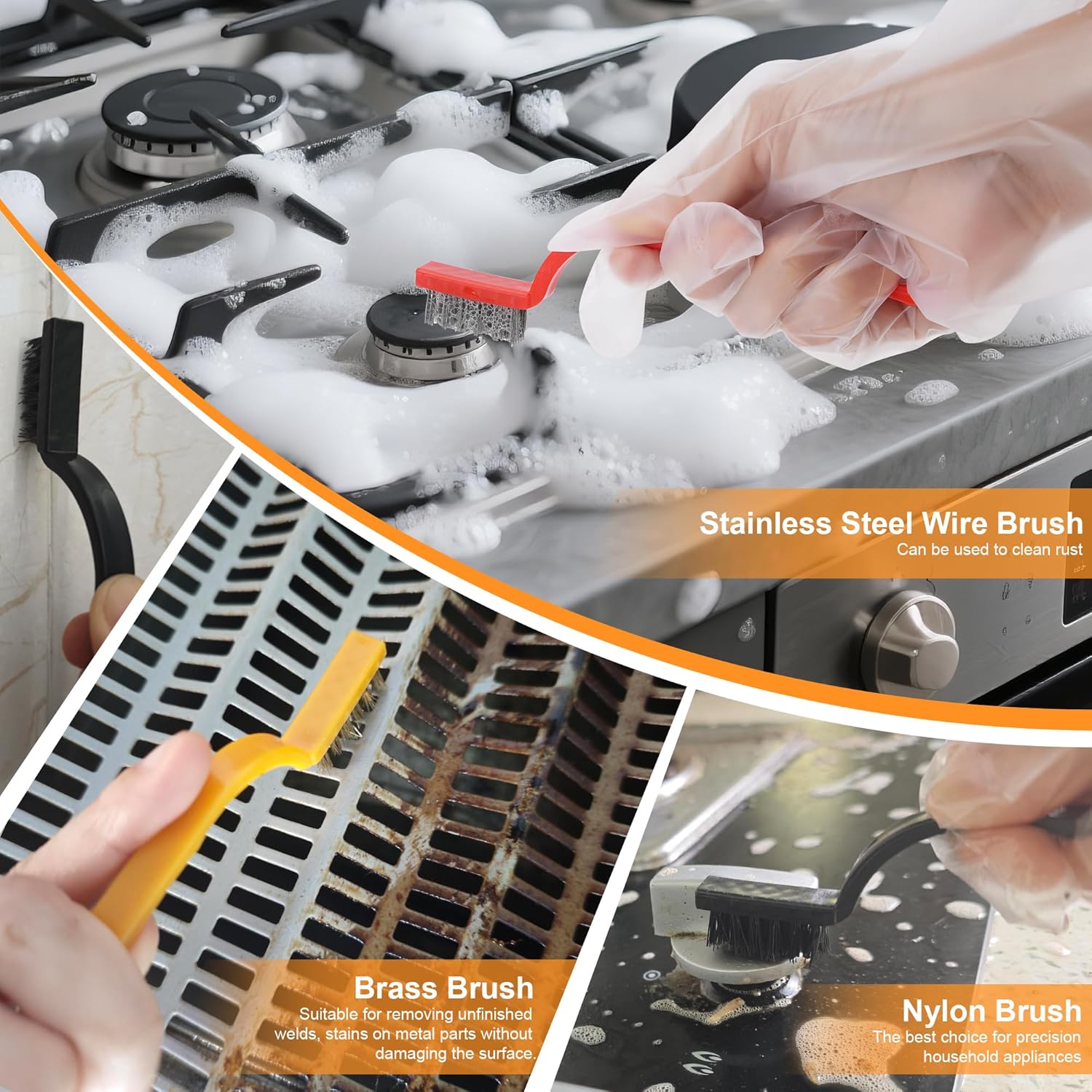 Stainless Steel Wire Brush
Can be used to clean rust

Brass Brush
Suitable for removing unfinished welds, stains on metal parts without damaging the surface.

Nylon Brush
The best choice for precision household appliances