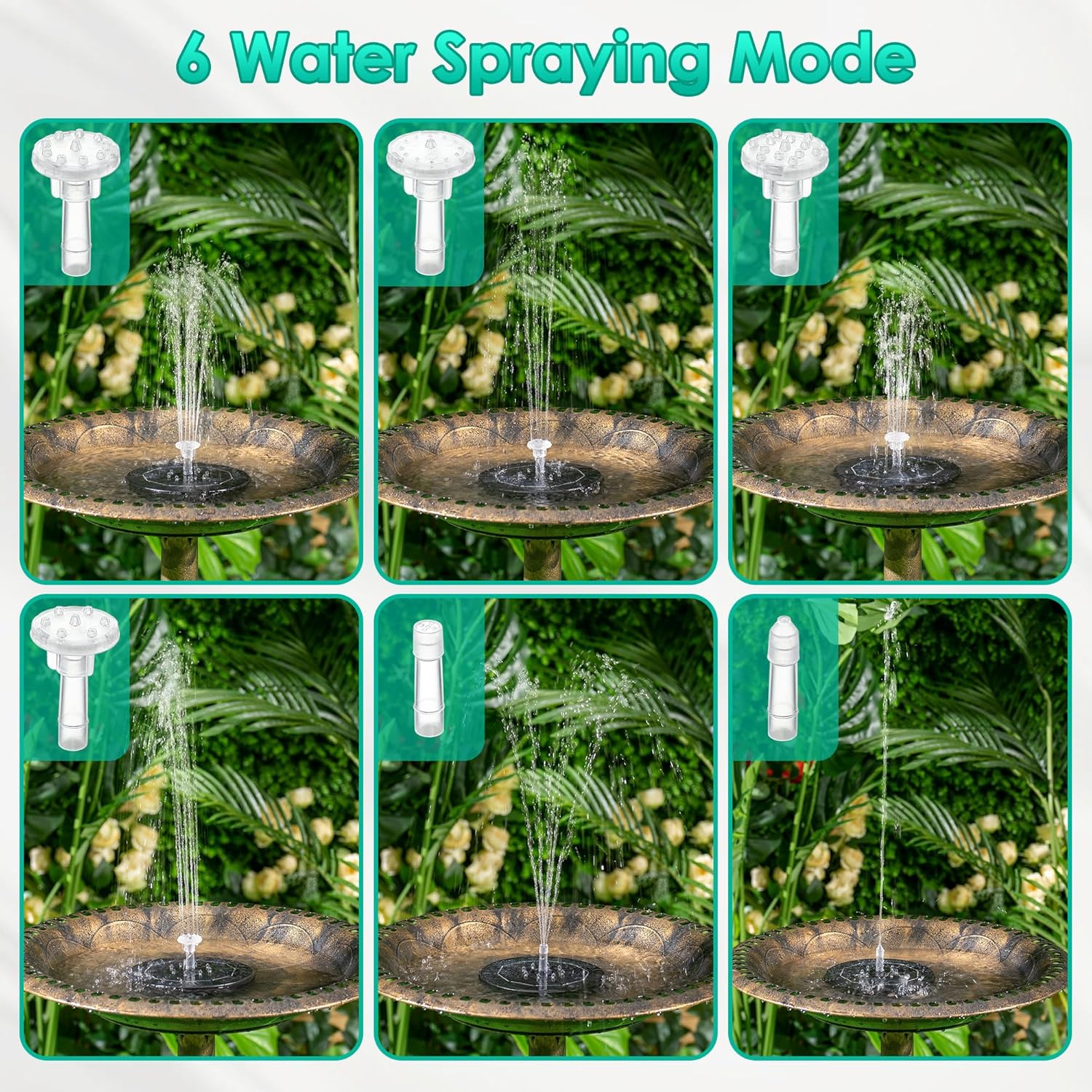 6 Water Spraying Mode