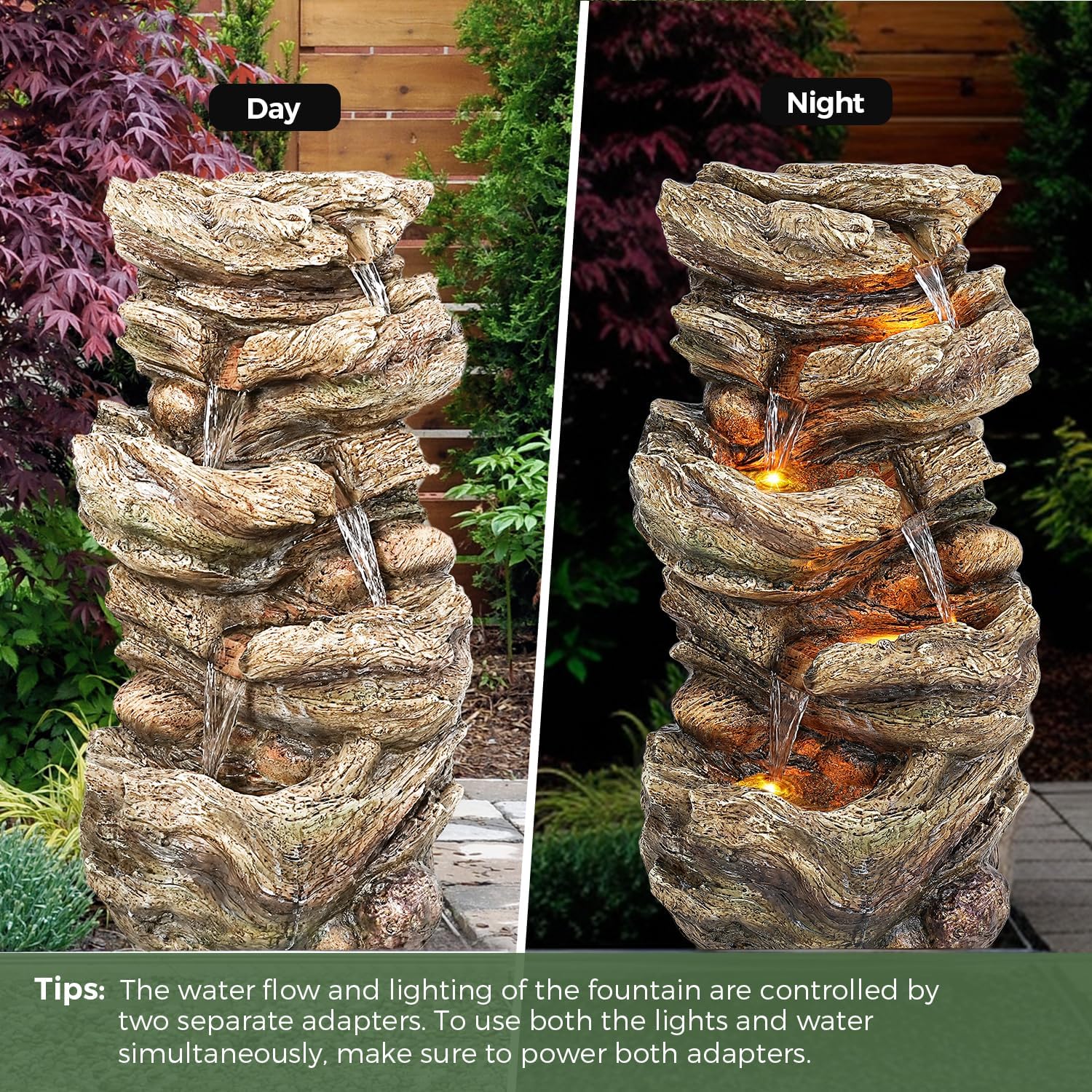 Day

Night

Tips: The water flow and lighting of the fountain are controlled by two separate adapters. To use both the lights and water simultaneously, make sure to power both adapters.